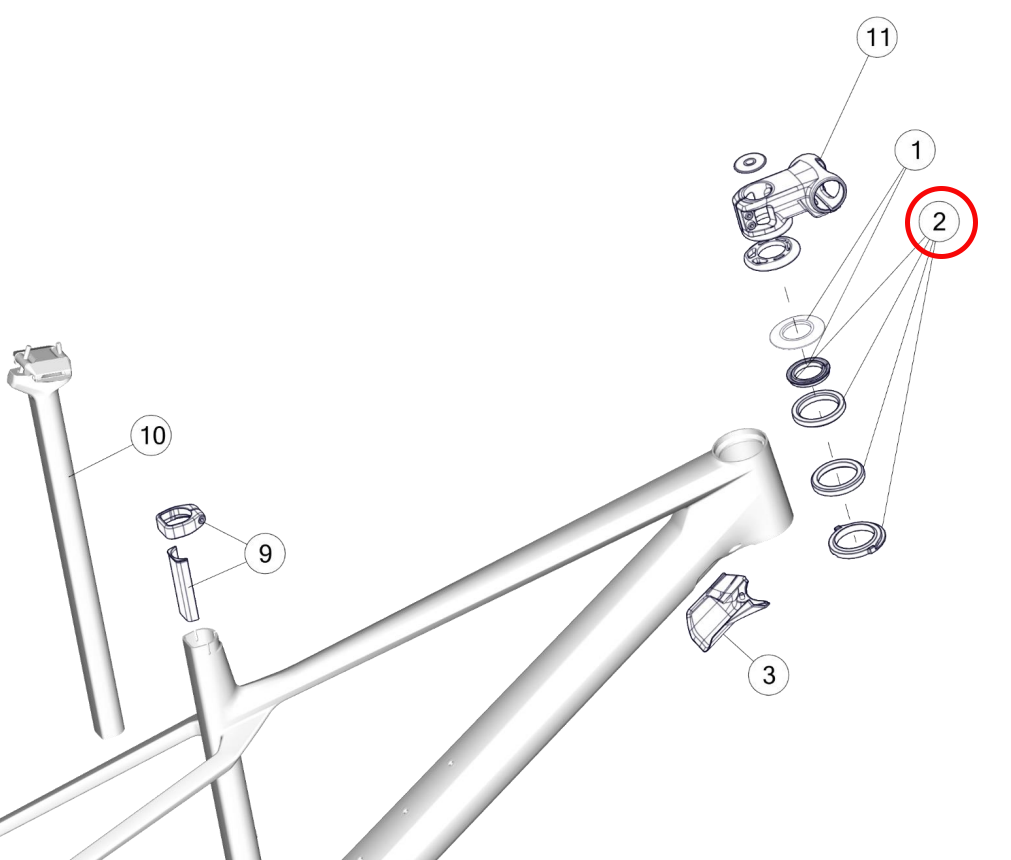 11

1

2

10

9

3